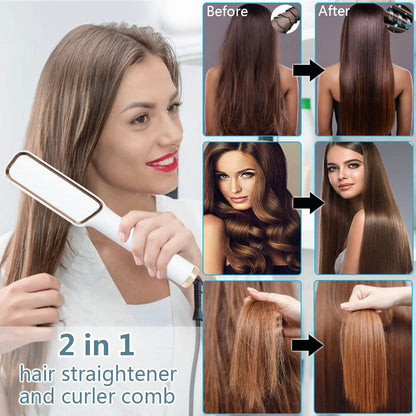 Before

After

2 in 1
hair straightener and curler comb