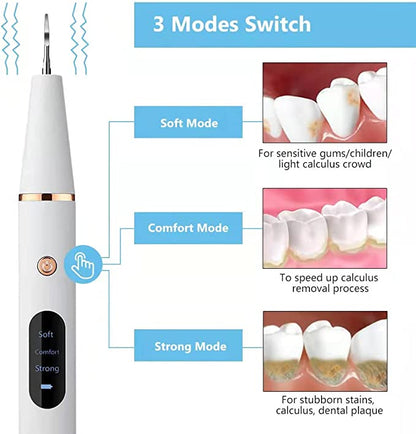 3 Modes Switch

Soft Mode

For sensitive gums/children/ light calculus crowd

Comfort Mode

To speed up calculus removal process

Strong Mode

For stubborn stains, calculus, dental plaque

Soft
Comfort
Strong