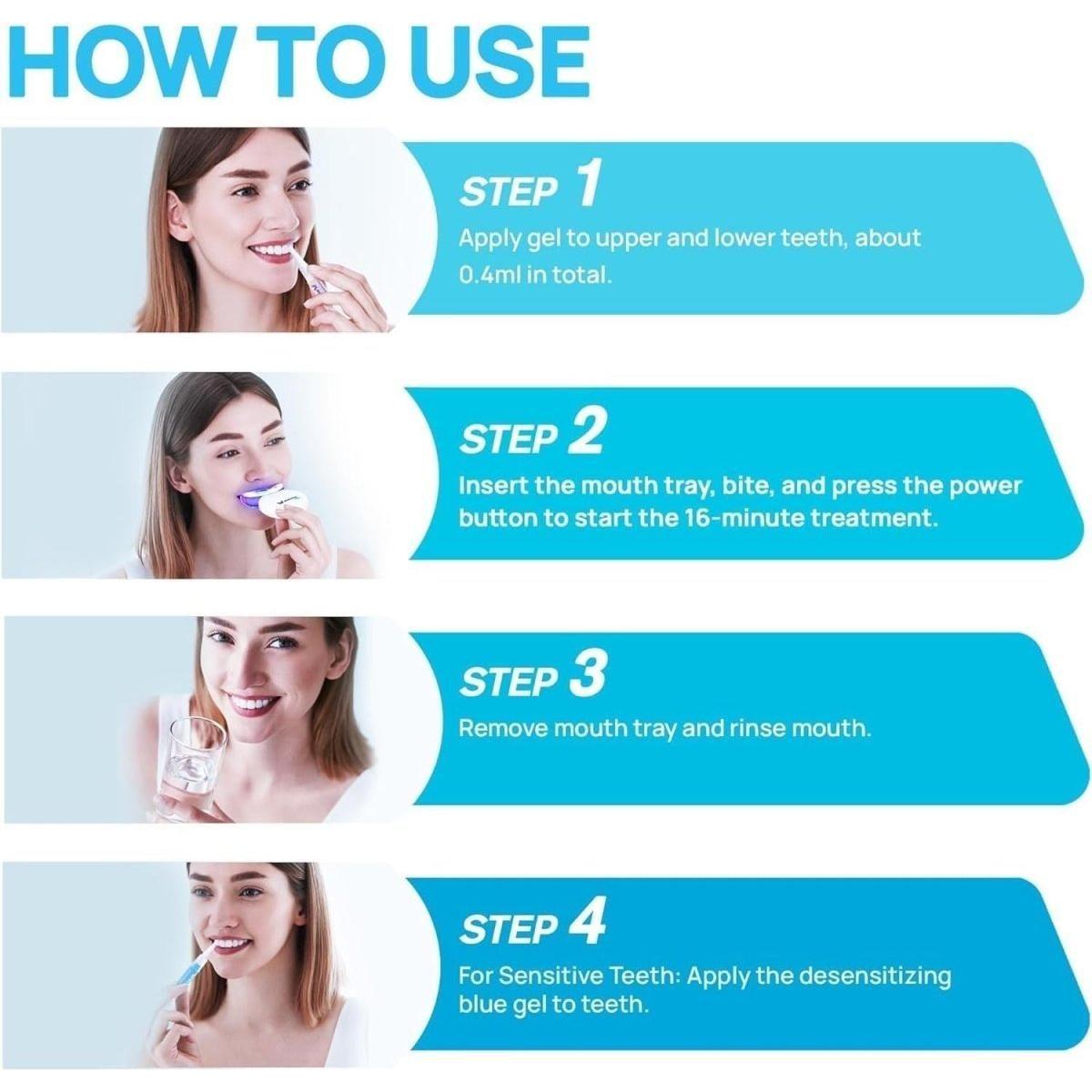 HOW TO USE

STEP 1
Apply gel to upper and lower teeth, about 0.4ml in total.

STEP 2
Insert the mouth tray, bite, and press the power button to start the 16-minute treatment.

STEP 3
Remove mouth tray and rinse mouth.

STEP 4
For Sensitive Teeth: Apply the desensitizing blue gel to teeth.