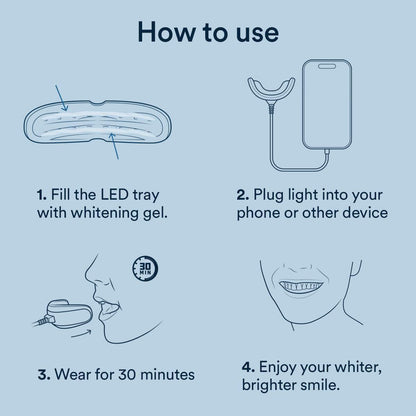 How to use

1. Fill the LED tray with whitening gel.

2. Plug light into your phone or other device

30 MIN

3. Wear for 30 minutes

4. Enjoy your whiter, brighter smile.