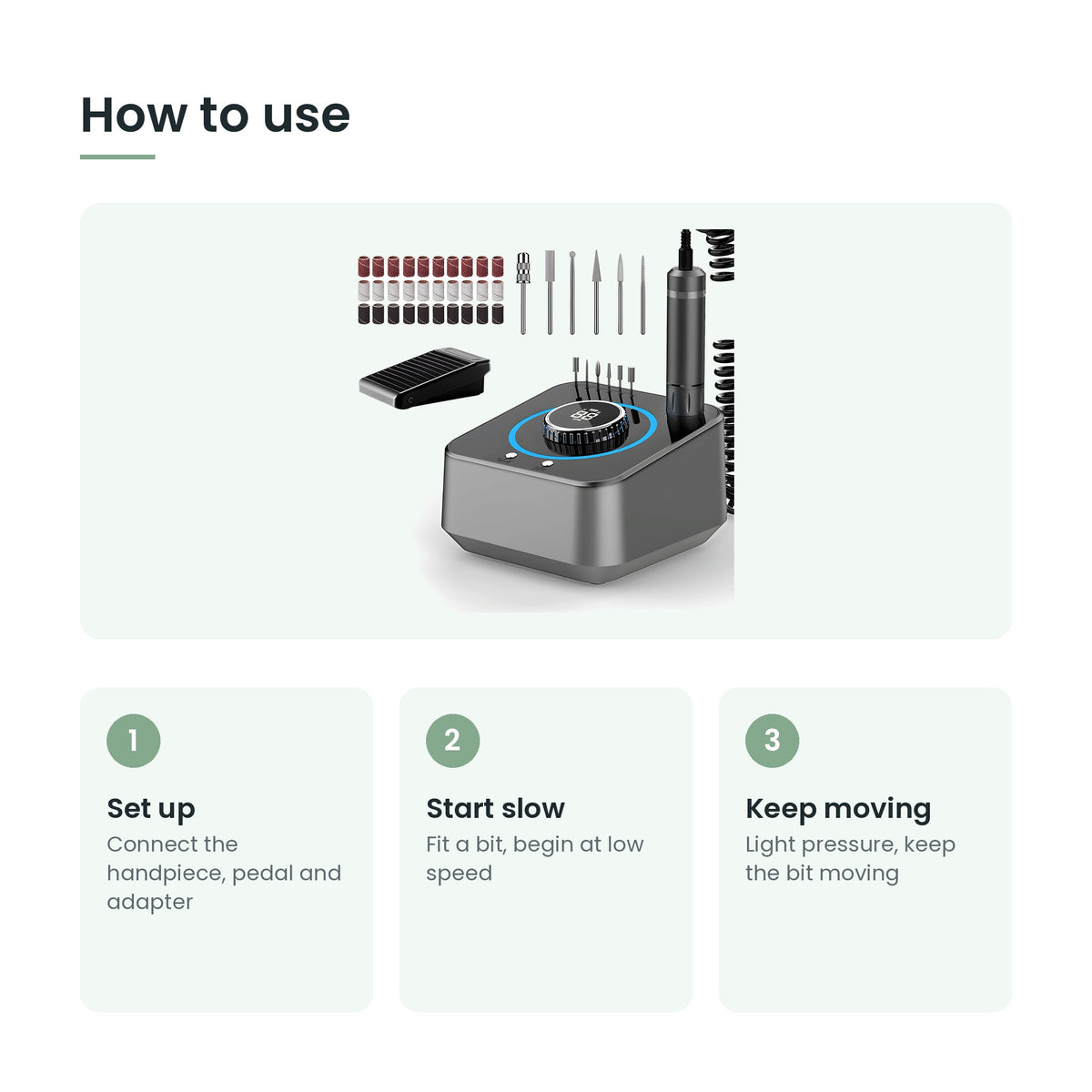 How to use

1

Set up

Connect the handpiece, pedal and adapter

2

Start slow

Fit a bit, begin at low speed

3

Keep moving

Light pressure, keep the bit moving