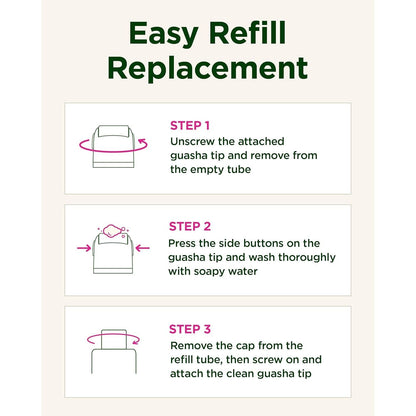 Easy Refill Replacement

STEP 1
Unscrew the attached guasha tip and remove from the empty tube

STEP 2
Press the side buttons on the guasha tip and wash thoroughly with soapy water

STEP 3
Remove the cap from the refill tube, then screw on and attach the clean guasha tip