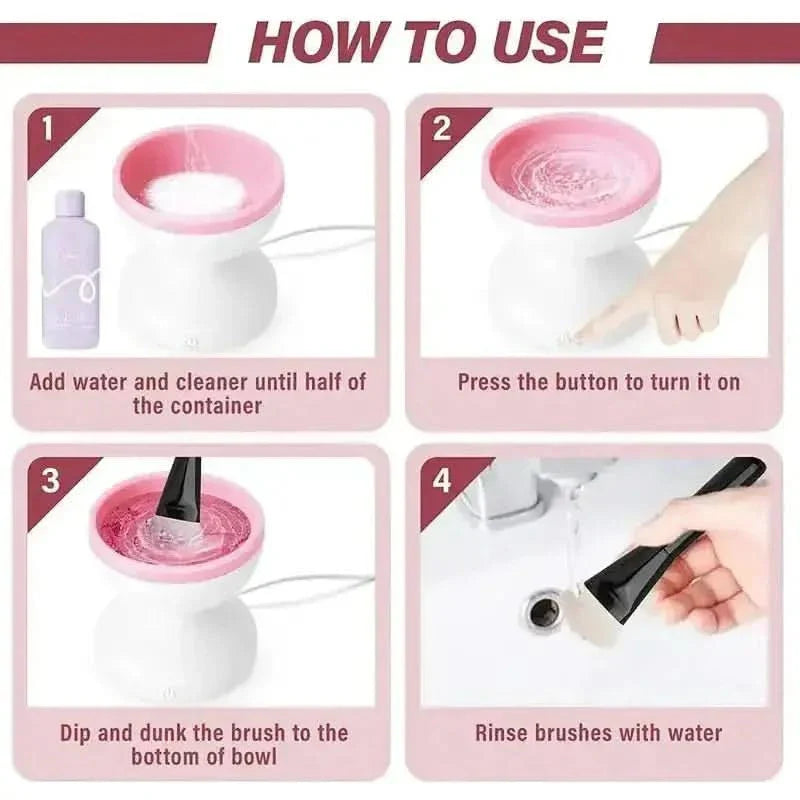 HOW TO USE

1

Add water and cleaner until half of the container

2

Press the button to turn it on

3

Dip and dunk the brush to the bottom of bowl

4

Rinse brushes with water