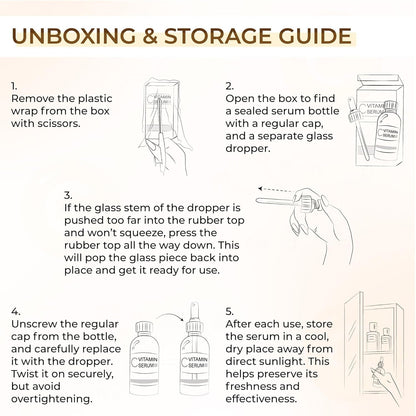 UNBOXING & STORAGE GUIDE

1.
Remove the plastic wrap from the box with scissors.

C VITAMIN SERUM

2.
Open the box to find a sealed serum bottle with a regular cap, and a separate glass dropper.

C VITAMIN SERUM

C VITAMIN SERUM

3.
If the glass stem of the dropper is pushed too far into the rubber top and won't squeeze, press the rubber top all the way down. This will pop the glass piece back into place and get it ready for use.

4.
Unscrew the regular cap from the bottle, and carefully replace it with the dropper. Twist it on securely, but avoid overtightening.

C VITAMIN SERUM

C VITAMIN SERUM

5.
After each use, store the serum in a cool, dry place away from direct sunlight. This helps preserve its freshness and effectiveness.