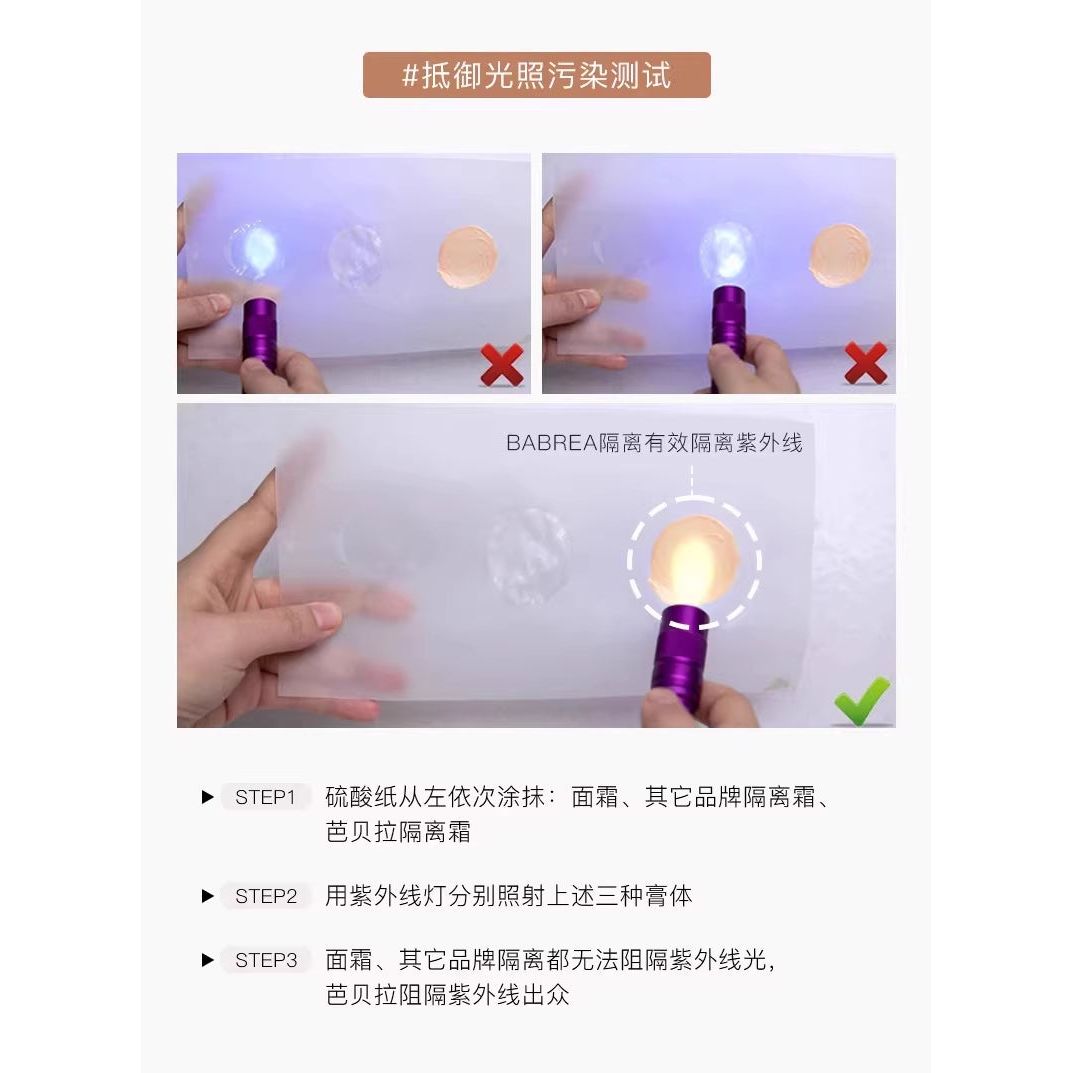 #抵御光照污染测试

BABREA隔离有效隔离紫外线

▶ STEP1 硫酸纸从左依次涂抹：面霜、其它品牌隔离霜、芭贝拉隔离霜

▶ STEP2 用紫外线灯分别照射上述三种膏体

▶ STEP3 面霜、其它品牌隔离都无法阻隔紫外线光，芭贝拉阻隔紫外线出众