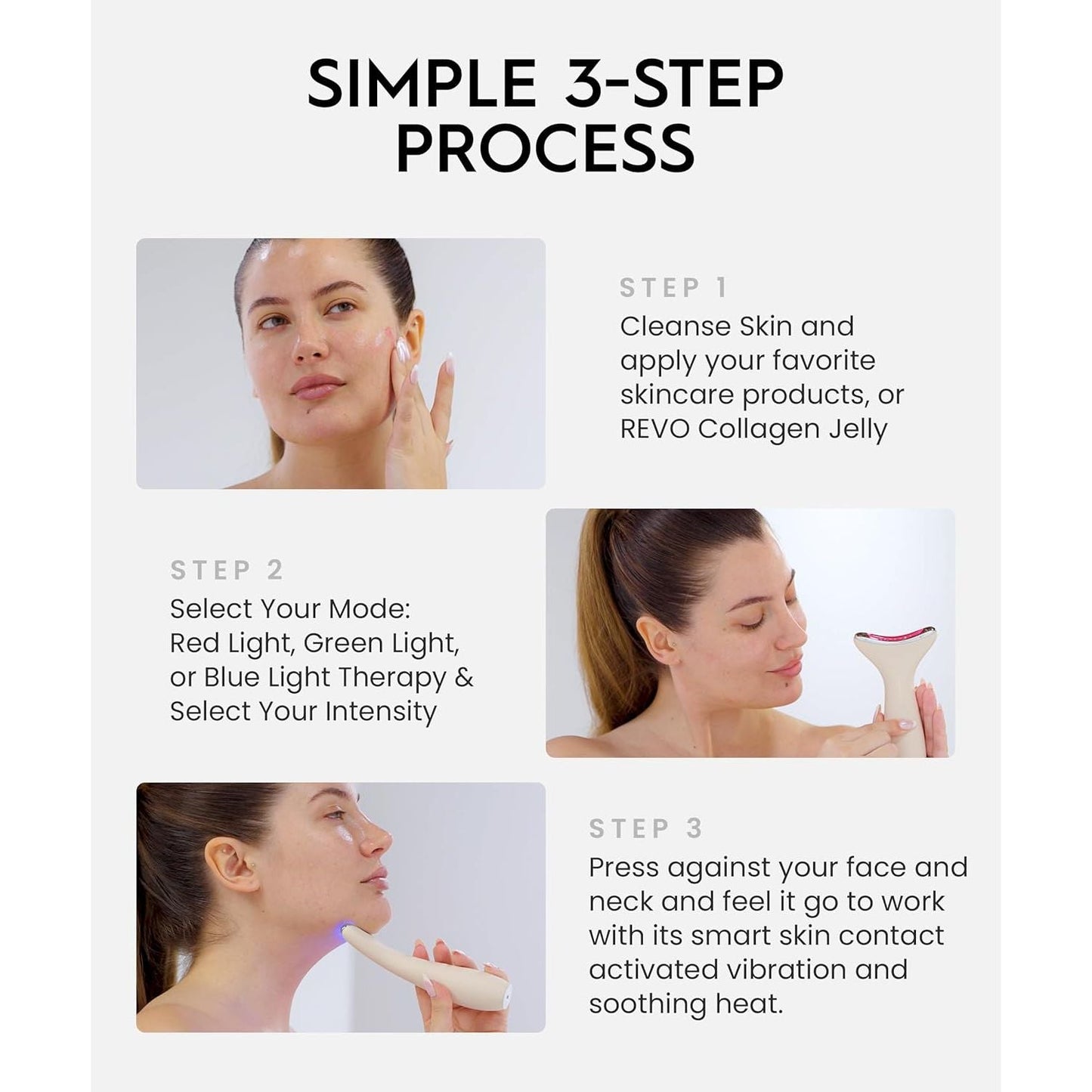 SIMPLE 3-STEP PROCESS

STEP 1
Cleanse Skin and apply your favorite skincare products, or REVO Collagen Jelly

STEP 2
Select Your Mode: Red Light, Green Light, or Blue Light Therapy & Select Your Intensity

STEP 3
Press against your face and neck and feel it go to work with its smart skin contact activated vibration and soothing heat.