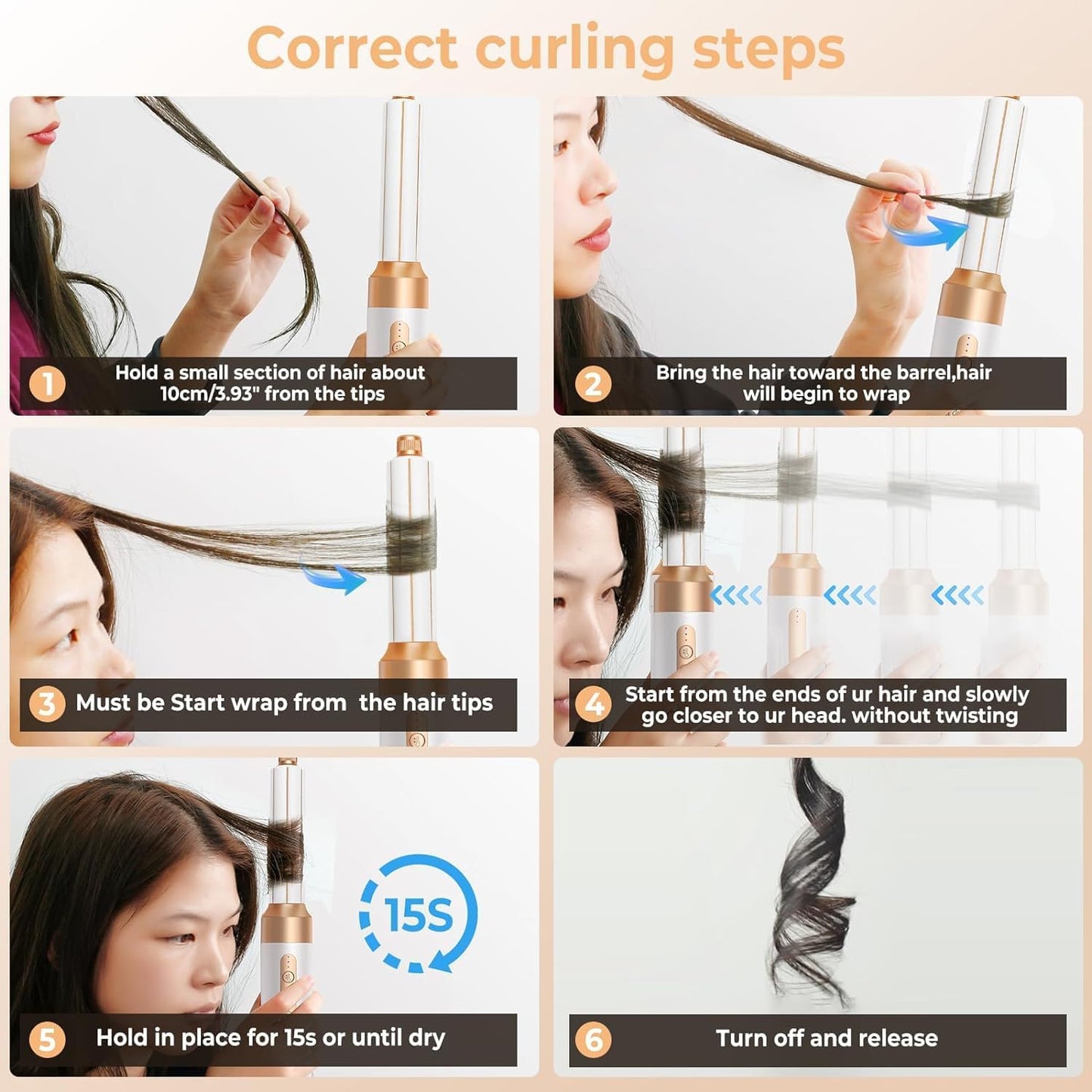 Correct curling steps

1 Hold a small section of hair about 10cm/3.93" from the tips

2 Bring the hair toward the barrel,hair will begin to wrap

3 Must be Start wrap from the hair tips

4 Start from the ends of ur hair and slowly go closer to ur head. without twisting

15S

5 Hold in place for 15s or until dry

6 Turn off and release