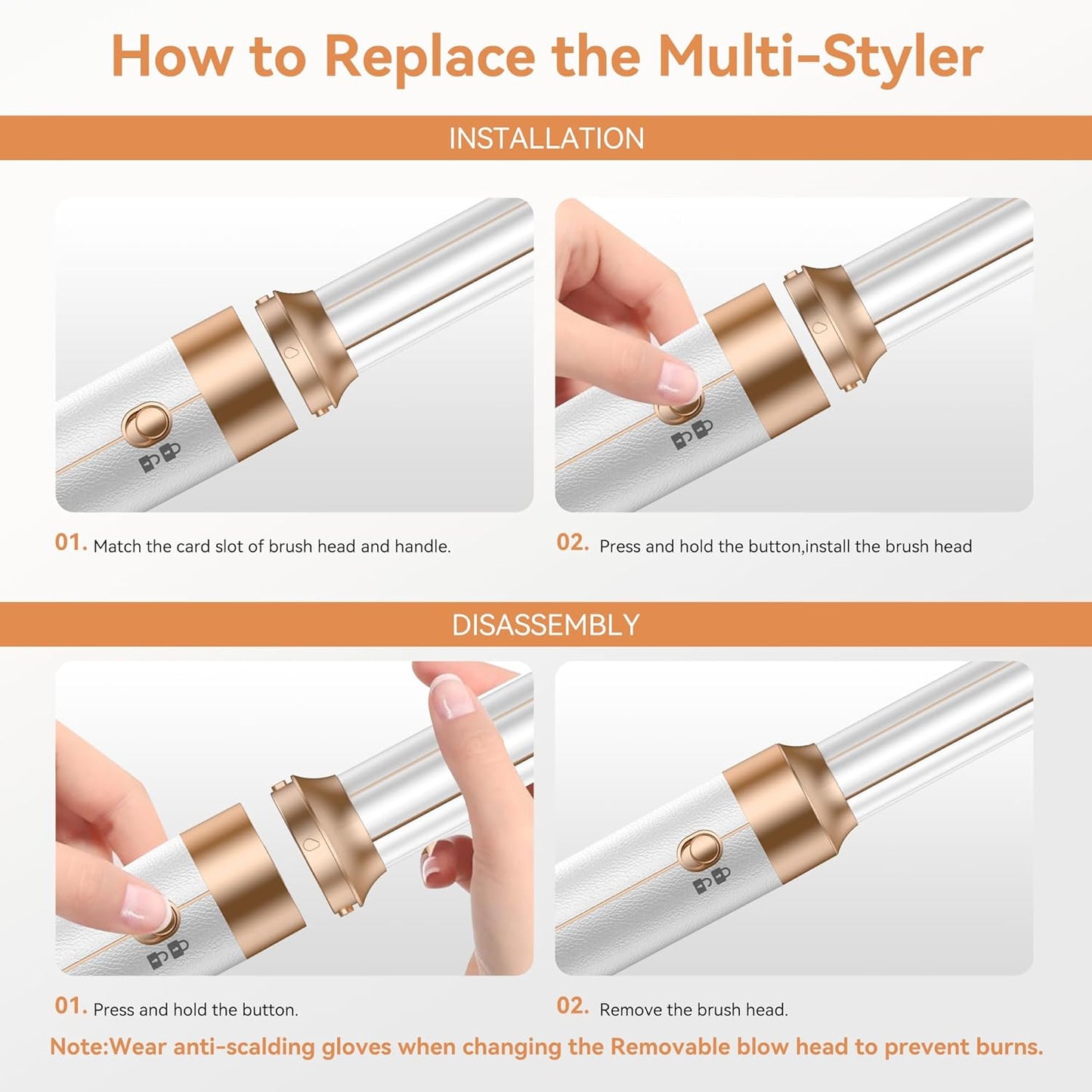 How to Replace the Multi-Styler

INSTALLATION

01. Match the card slot of brush head and handle.

02. Press and hold the button,install the brush head

DISASSEMBLY

01. Press and hold the button.

02. Remove the brush head.

Note:Wear anti-scalding gloves when changing the Removable blow head to prevent burns.