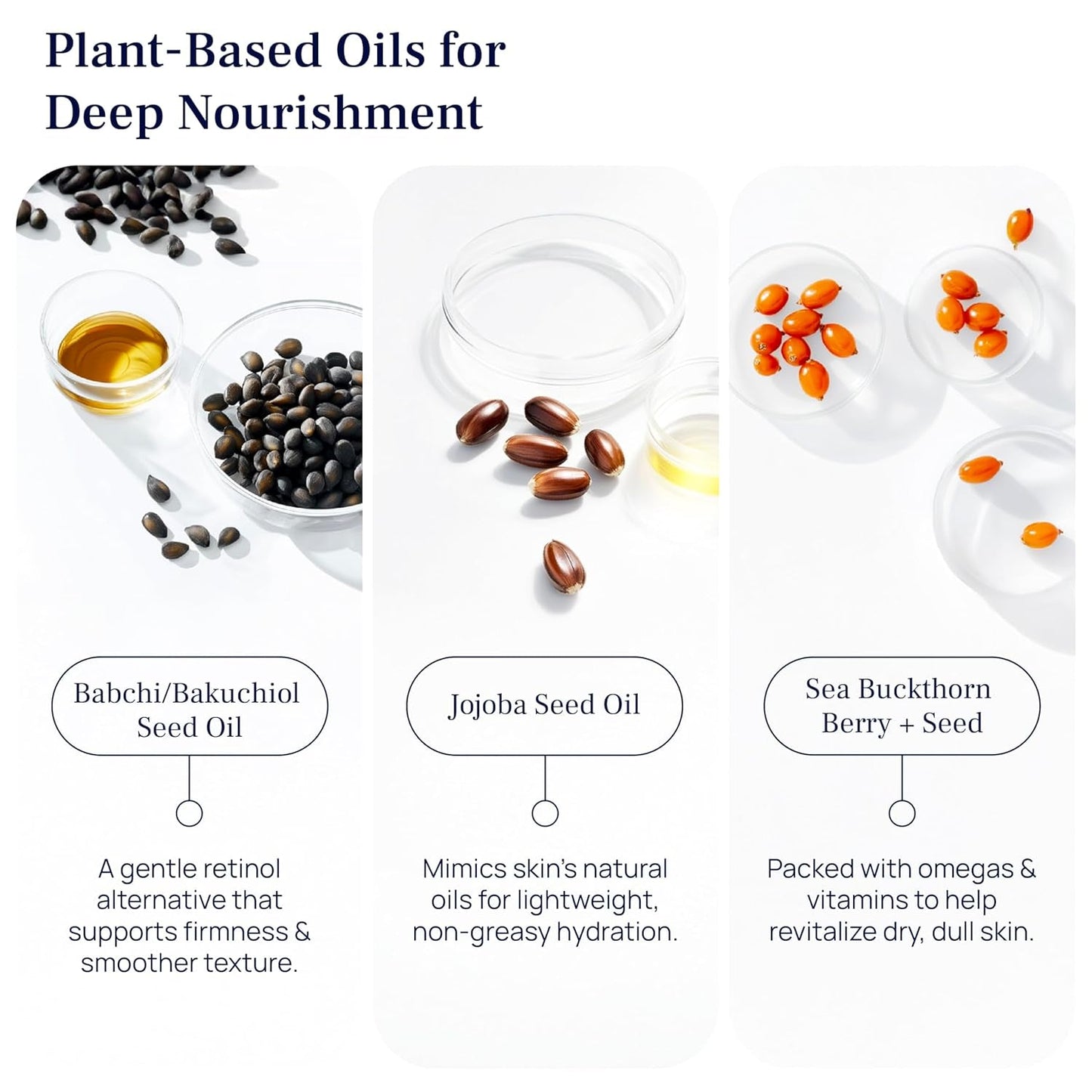 Plant-Based Oils for Deep Nourishment

Babchi/Bakuchiol Seed Oil

A gentle retinol alternative that supports firmness & smoother texture.

Jojoba Seed Oil

Mimics skin's natural oils for lightweight, non-greasy hydration.

Sea Buckthorn Berry + Seed

Packed with omegas & vitamins to help revitalize dry, dull skin.