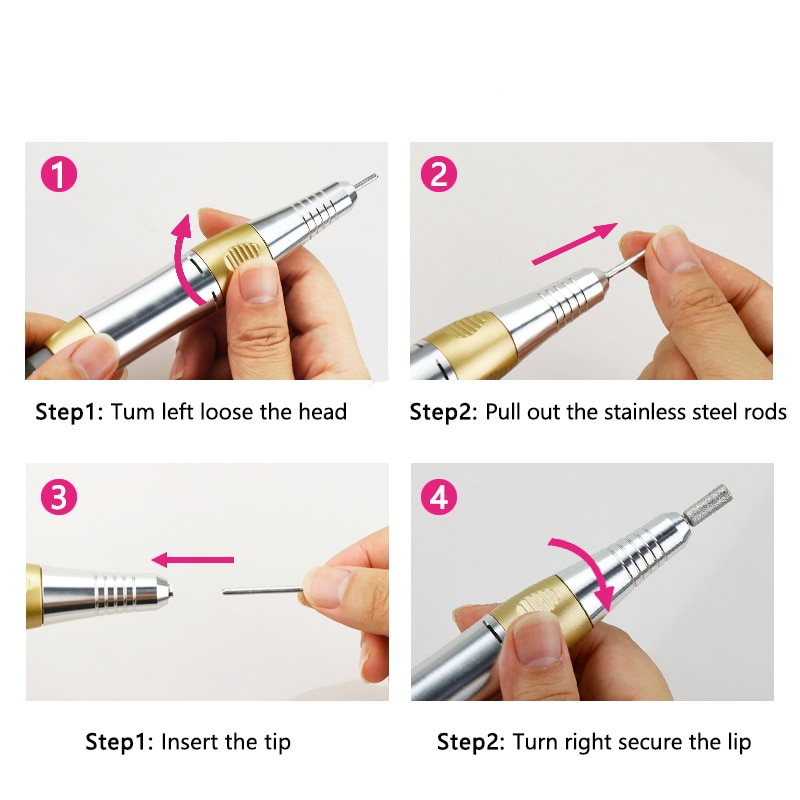 1

Step1: Tum left loose the head

2

Step2: Pull out the stainless steel rods

3

Step1: Insert the tip

4

Step2: Turn right secure the lip