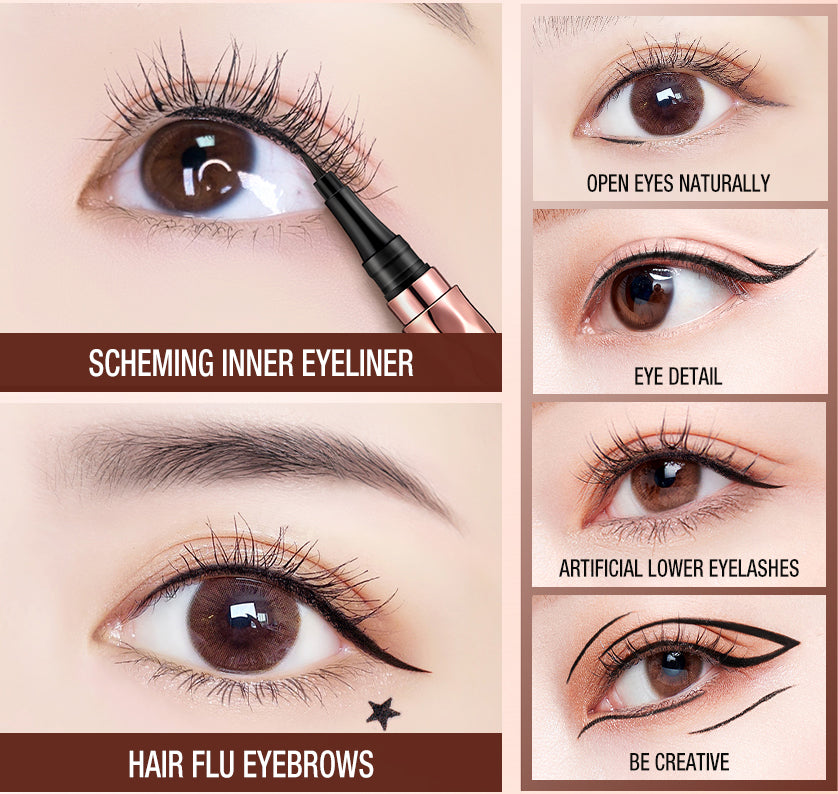 SCHEMING INNER EYELINER

HAIR FLU EYEBROWS

OPEN EYES NATURALLY

EYE DETAIL

ARTIFICIAL LOWER EYELASHES

BE CREATIVE