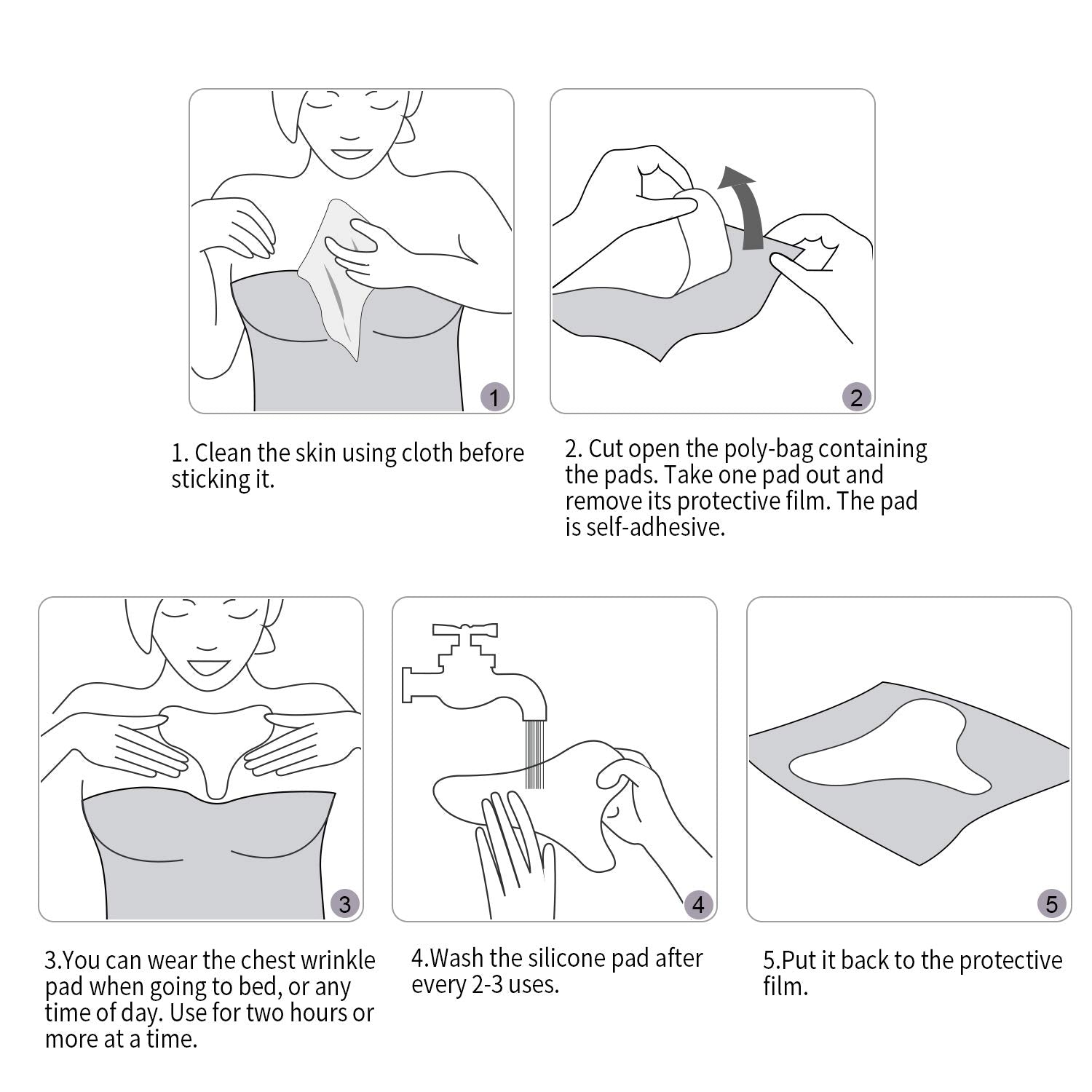 1

1. Clean the skin using cloth before sticking it.

2

2. Cut open the poly-bag containing the pads. Take one pad out and remove its protective film. The pad is self-adhesive.

3

3.You can wear the chest wrinkle pad when going to bed, or any time of day. Use for two hours or more at a time.

4

4.Wash the silicone pad after every 2-3 uses.

5

5.Put it back to the protective film.