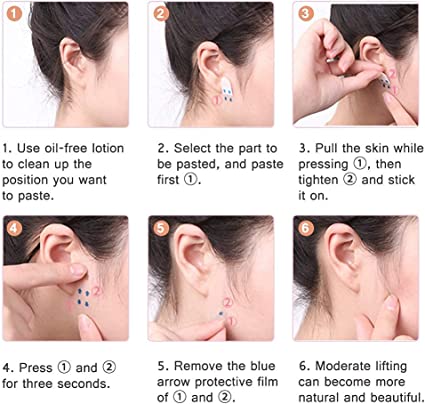 1

2

3

1. Use oil-free lotion to clean up the position you want to paste.

2. Select the part to be pasted, and paste first ①.

3. Pull the skin while pressing ①, then tighten ② and stick it on.

4

5

6

4. Press ① and ② for three seconds.

5. Remove the blue arrow protective film of ① and ②.

6. Moderate lifting can become more natural and beautiful.